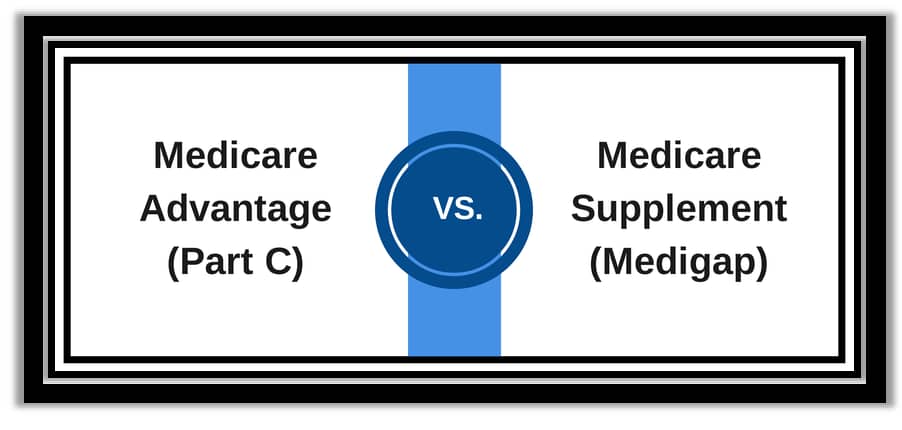 Medicare
Advantage
(Part C)

VS.

Medicare
Supplement
(Medigap)